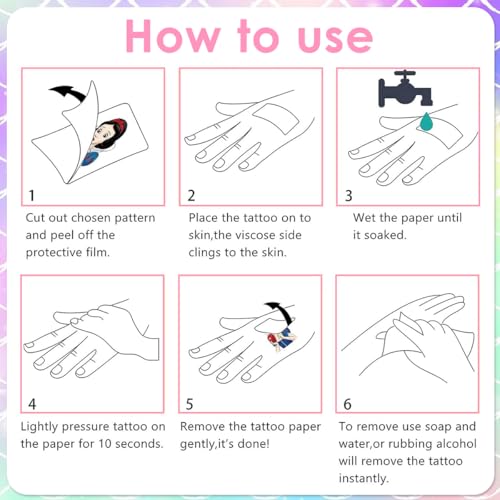 How to use

1

Cut out chosen pattern and peel off the protective film.

2

Place the tattoo on to skin,the viscose side clings to the skin.

3

Wet the paper until it soaked.

4

Lightly pressure tattoo on the paper for 10 seconds.

5

Remove the tattoo paper gently,it's done!

6

To remove use soap and water,or rubbing alcohol will remove the tattoo instantly.